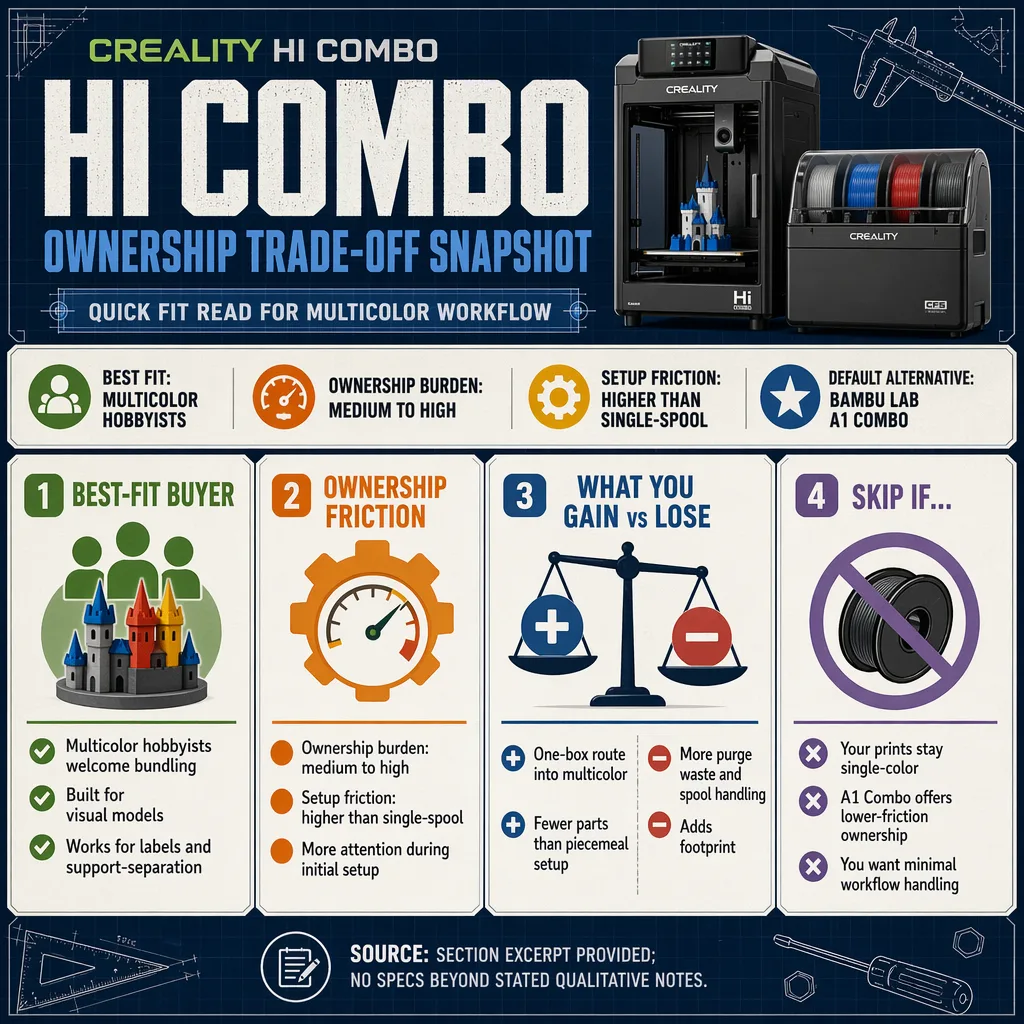 CREALITY HI COMBO

HI COMBO

OWNERSHIP TRADE-OFF SNAPSHOT

QUICK FIT READ FOR MULTICOLOR WORKFLOW

CREALITY

Hi

CREALITY

CFS

BEST FIT: MULTICOLOR HOBBYISTS

OWNERSHIP BURDEN: MEDIUM TO HIGH

SETUP FRICTION: HIGHER THAN SINGLE-SPOOL

DEFAULT ALTERNATIVE: BAMBU LAB A1 COMBO

1 BEST-FIT BUYER

Multicolor hobbyists welcome bundling

Built for visual models

Works for labels and support-separation

2 OWNERSHIP FRICTION

Ownership burden: medium to high

Setup friction: higher than single-spool

More attention during initial setup

3 WHAT YOU GAIN vs LOSE

One-box route into multicolor

Fewer parts than piecemeal setup

More purge waste and spool handling

Adds footprint

4 SKIP IF...

Your prints stay single-color

A1 Combo offers lower-friction ownership

You want minimal workflow handling

SOURCE: SECTION EXCERPT PROVIDED; NO SPECS BEYOND STATED QUALITATIVE NOTES.